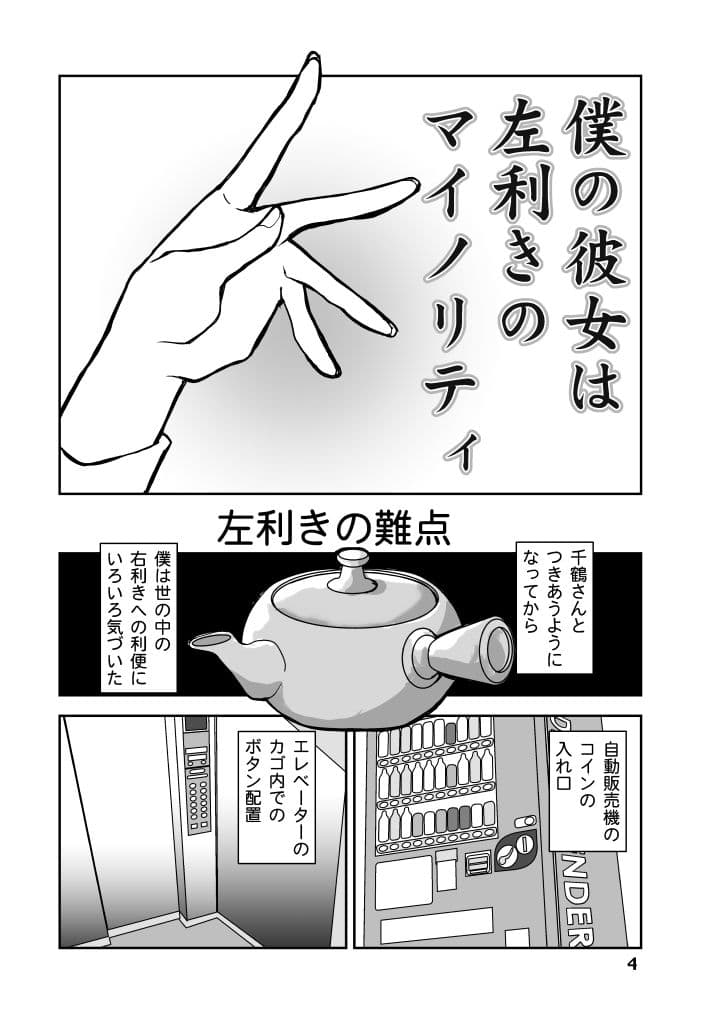 僕の彼女は左利きのマイノリティ

左利きの難点

千鶴さんとつきあうようになってから

僕は世の中の右利きへの利便にいろいろ気づいた

自動販売機のコインの入れ口

エレベーターのカゴ内でのボタン配置

NDER

4